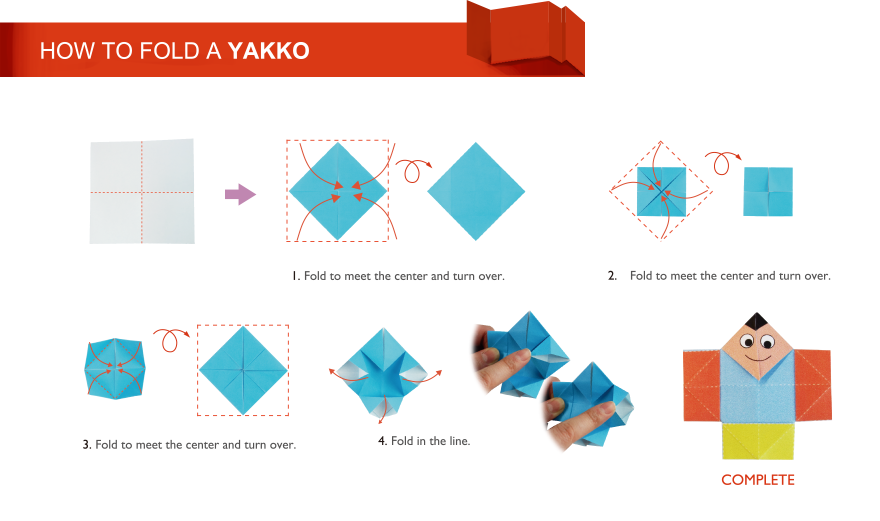 HOW TO FOLD A YAKKO

1. Fold to meet the center and turn over.

2. Fold to meet the center and turn over.

3. Fold to meet the center and turn over.

4. Fold in the line.

COMPLETE